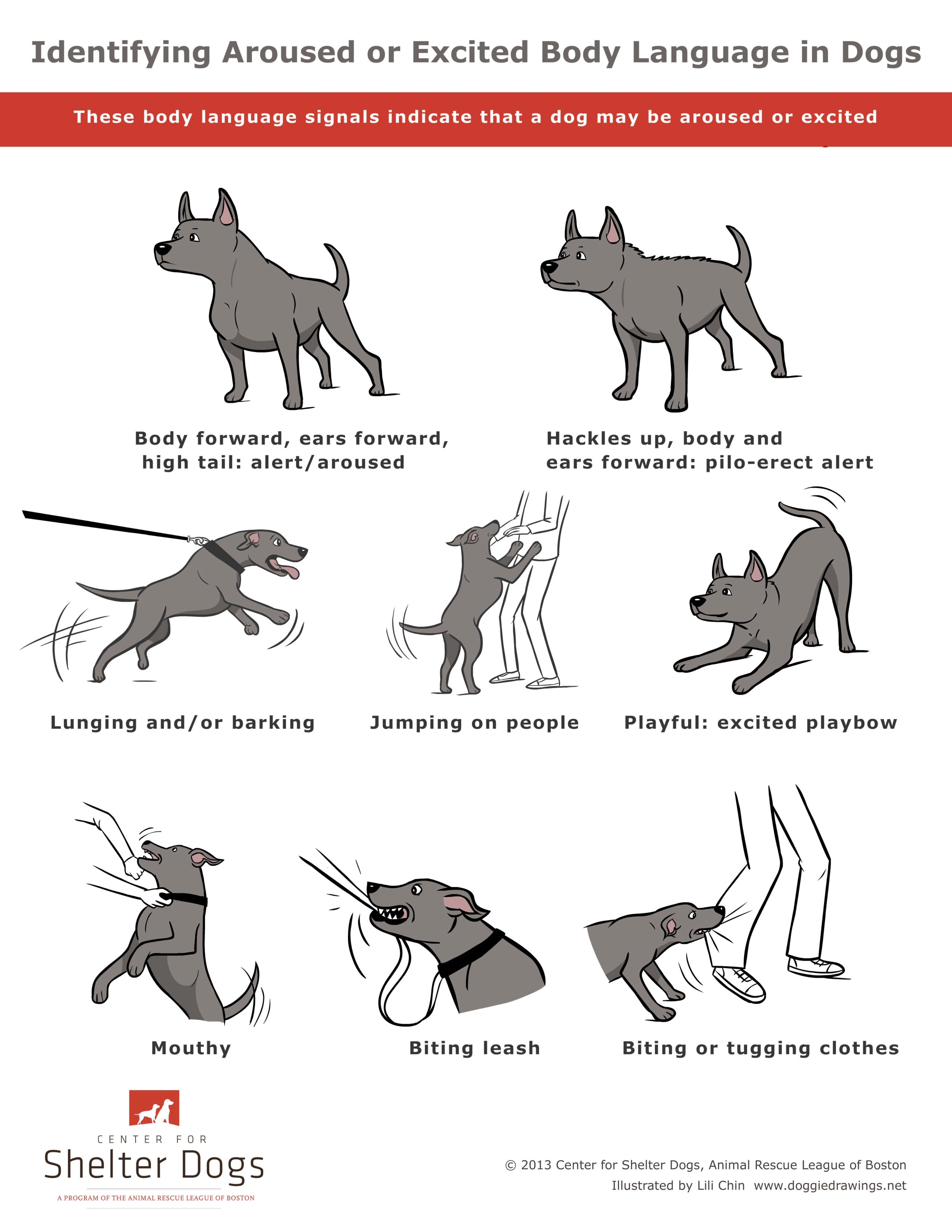 Identifying Aroused or Excited Body Language in Dogs

These body language signals indicate that a dog may be aroused or excited

Body forward, ears forward, high tail: alert/aroused

Hackles up, body and ears forward: pilo-erect alert

Lunging and/or barking

Jumping on people

Playful: excited playbow

Mouthy

Biting leash

Biting or tugging clothes

CENTER FOR
Shelter Dogs
A PROGRAM OF THE ANIMAL RESCUE LEAGUE OF BOSTON

© 2013 Center for Shelter Dogs, Animal Rescue League of Boston
Illustrated by Lili Chin www.doggiedrawings.net