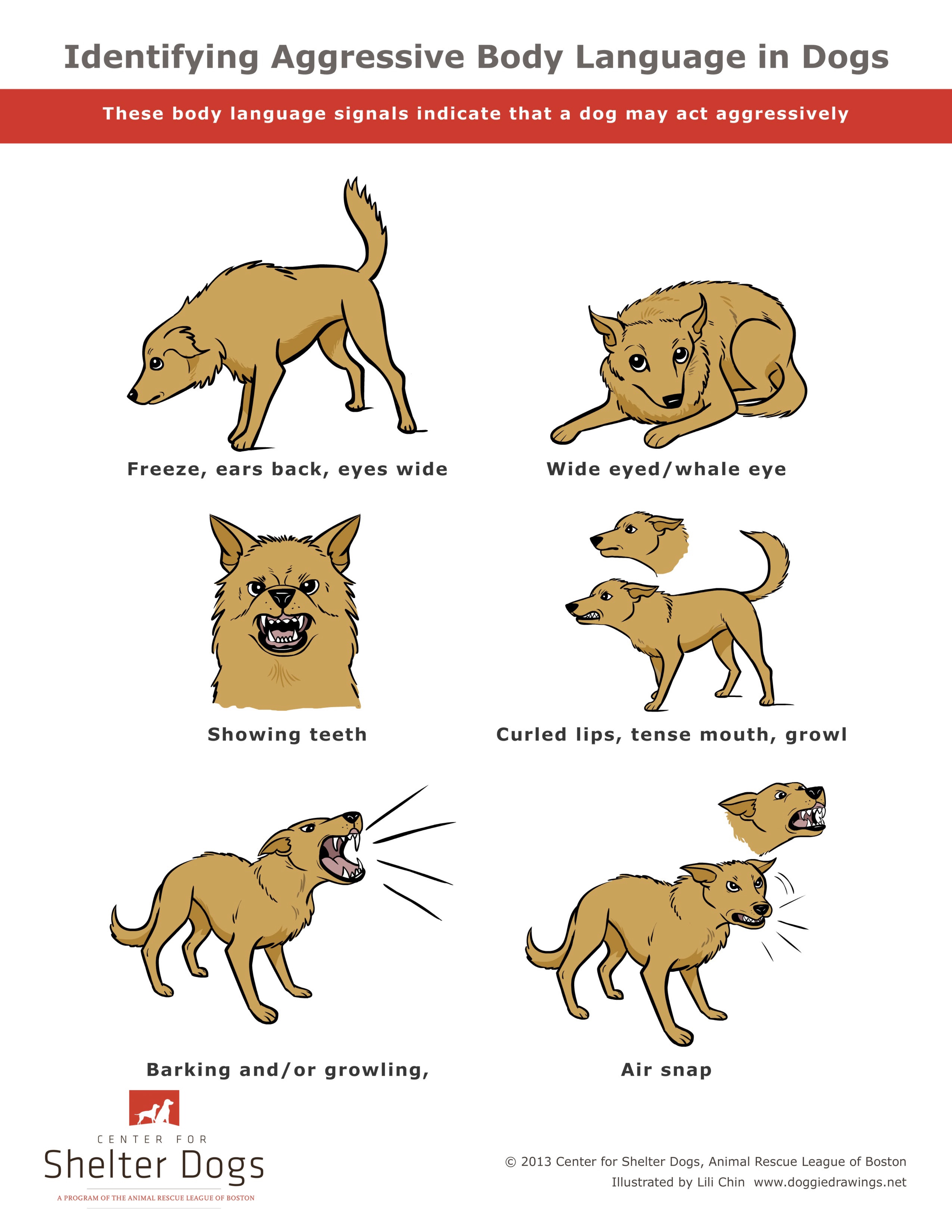 Identifying Aggressive Body Language in Dogs

These body language signals indicate that a dog may act aggressively

Freeze, ears back, eyes wide

Wide eyed/whale eye

Showing teeth

Curled lips, tense mouth, growl

Barking and/or growling,

Air snap

CENTER FOR
Shelter Dogs
A PROGRAM OF THE ANIMAL RESCUE LEAGUE OF BOSTON

© 2013 Center for Shelter Dogs, Animal Rescue League of Boston
Illustrated by Lili Chin www.doggiedrawings.net