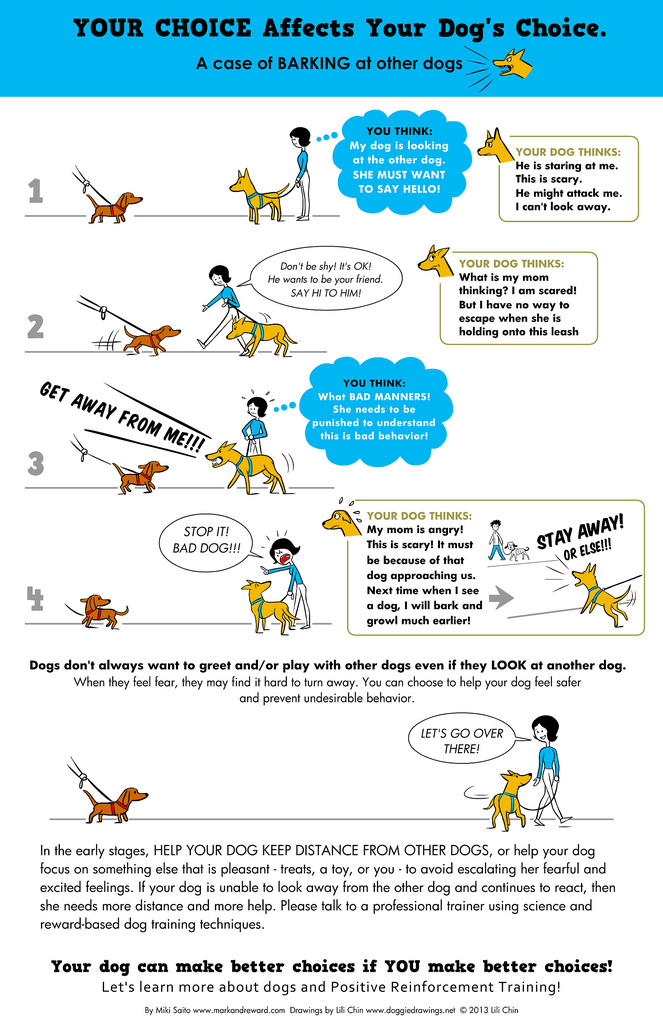 YOUR CHOICE Affects Your Dog's Choice.

A case of BARKING at other dogs

1

YOU THINK:
My dog is looking at the other dog. SHE MUST WANT TO SAY HELLO!

YOUR DOG THINKS:
He is staring at me. This is scary. He might attack me. I can't look away.

2

Don't be shy! It's OK! He wants to be your friend. SAY HI TO HIM!

YOUR DOG THINKS:
What is my mom thinking? I am scared! But I have no way to escape when she is holding onto this leash

3

GET AWAY FROM ME!!!

YOU THINK:
What BAD MANNERS! She needs to be punished to understand this is bad behavior!

4

STOP IT! BAD DOG!!!

YOUR DOG THINKS:
My mom is angry! This is scary! It must be because of that dog approaching us. Next time when I see a dog, I will bark and growl much earlier!

STAY AWAY! OR ELSE!!!

Dogs don't always want to greet and/or play with other dogs even if they LOOK at another dog.
When they feel fear, they may find it hard to turn away. You can choose to help your dog feel safer and prevent undesirable behavior.

LET'S GO OVER THERE!

In the early stages, HELP YOUR DOG KEEP DISTANCE FROM OTHER DOGS, or help your dog focus on something else that is pleasant - treats, a toy, or you - to avoid escalating her fearful and excited feelings. If your dog is unable to look away from the other dog and continues to react, then she needs more distance and more help. Please talk to a professional trainer using science and reward-based dog training techniques.

Your dog can make better choices if YOU make better choices!
Let's learn more about dogs and Positive Reinforcement Training!

By Miki Saito www.markandreward.com Drawings by Lili Chin www.doggiedrawings.net © 2013 Lili Chin